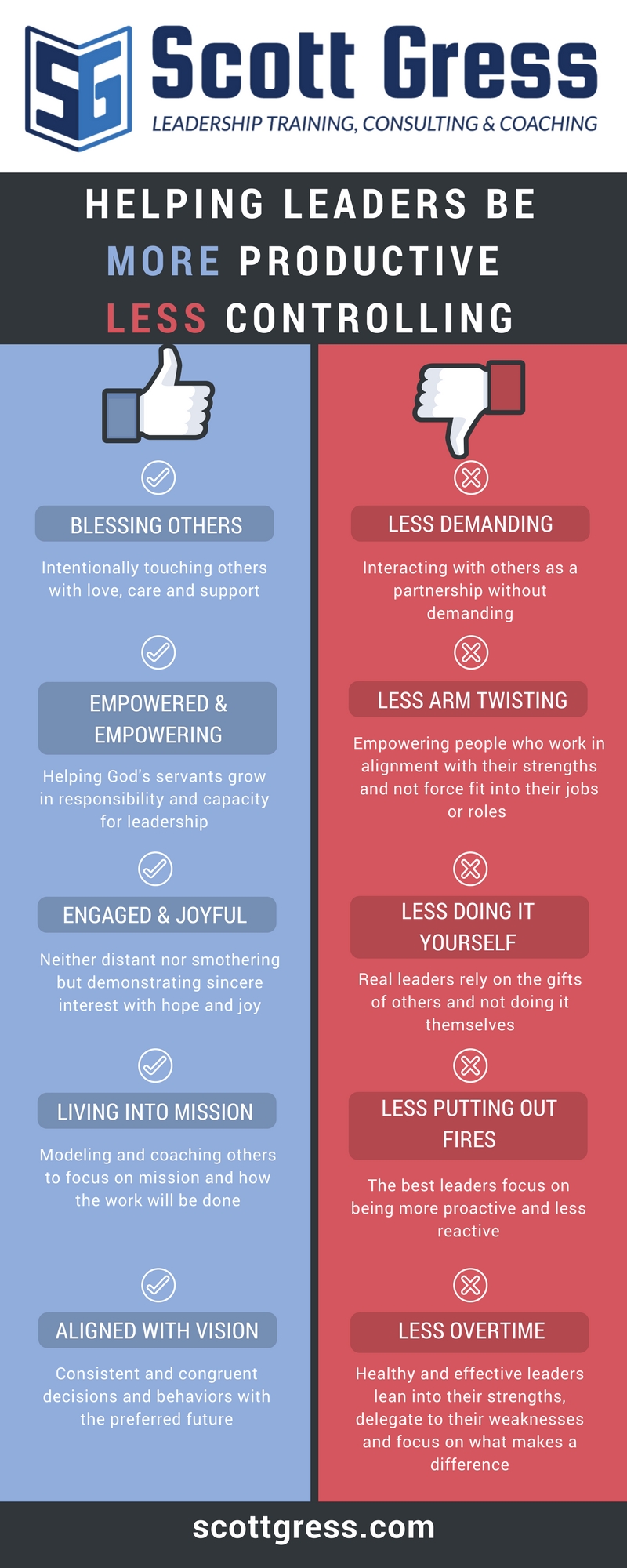 SG

Scott Gress

LEADERSHIP TRAINING, CONSULTING & COACHING

HELPING LEADERS BE MORE PRODUCTIVE LESS CONTROLLING

BLESSING OTHERS

Intentionally touching others with love, care and support

EMPOWERED & EMPOWERING

Helping God's servants grow in responsibility and capacity for leadership

ENGAGED & JOYFUL

Neither distant nor smothering but demonstrating sincere interest with hope and joy

LIVING INTO MISSION

Modeling and coaching others to focus on mission and how the work will be done

ALIGNED WITH VISION

Consistent and congruent decisions and behaviors with the preferred future

LESS DEMANDING

Interacting with others as a partnership without demanding

LESS ARM TWISTING

Empowering people who work in alignment with their strengths and not force fit into their jobs or roles

LESS DOING IT YOURSELF

Real leaders rely on the gifts of others and not doing it themselves

LESS PUTTING OUT FIRES

The best leaders focus on being more proactive and less reactive

LESS OVERTIME

Healthy and effective leaders lean into their strengths, delegate to their weaknesses and focus on what makes a difference

scottgress.com